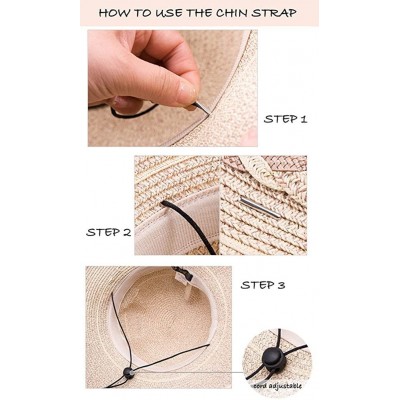 HOW TO USE THE CHIN STRAP

STEP 1

STEP 2

STEP 3

cord adjustable